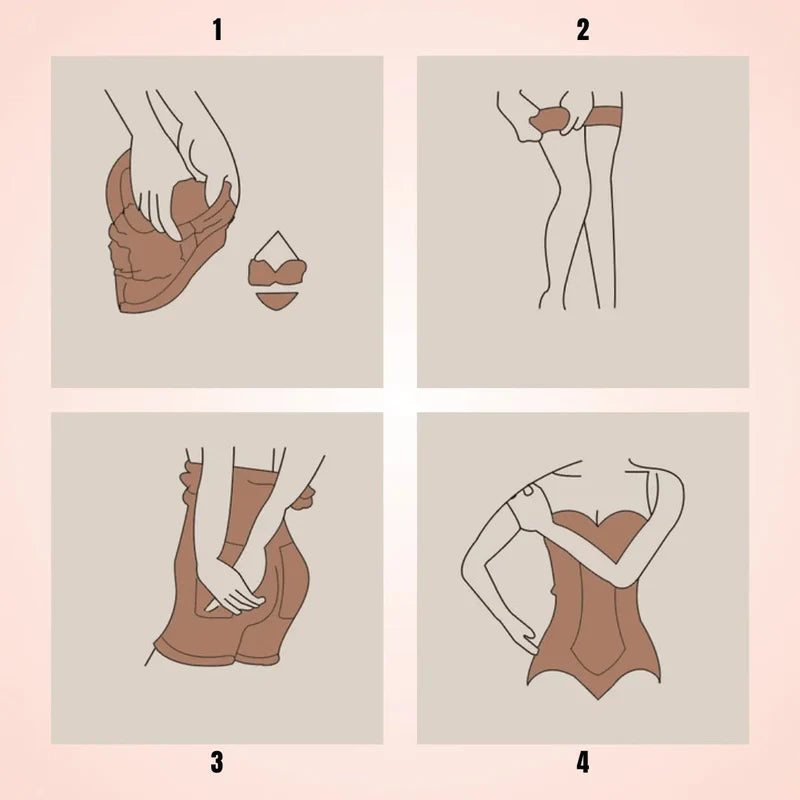 1

2

3

4